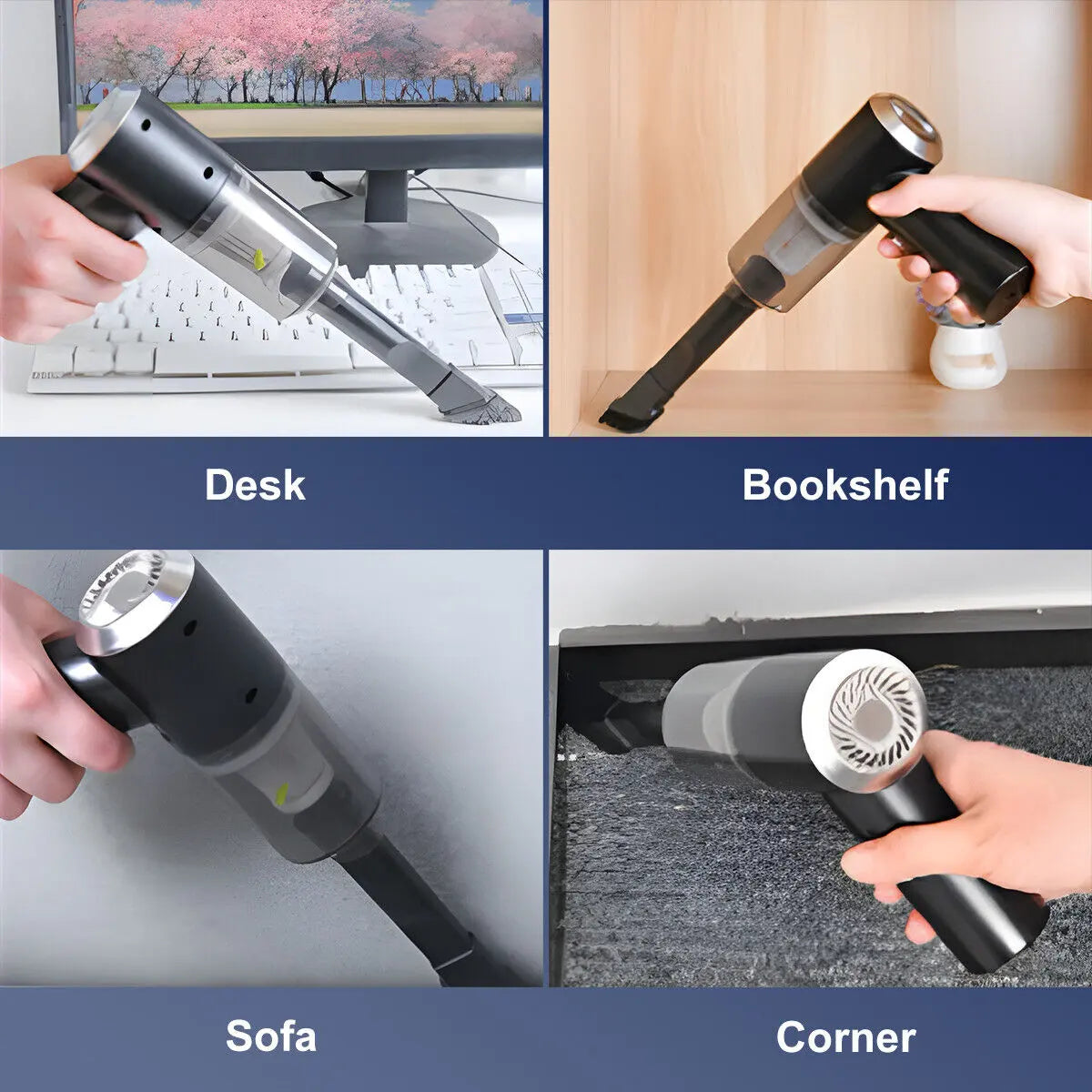 Desk

Bookshelf

Sofa

Corner