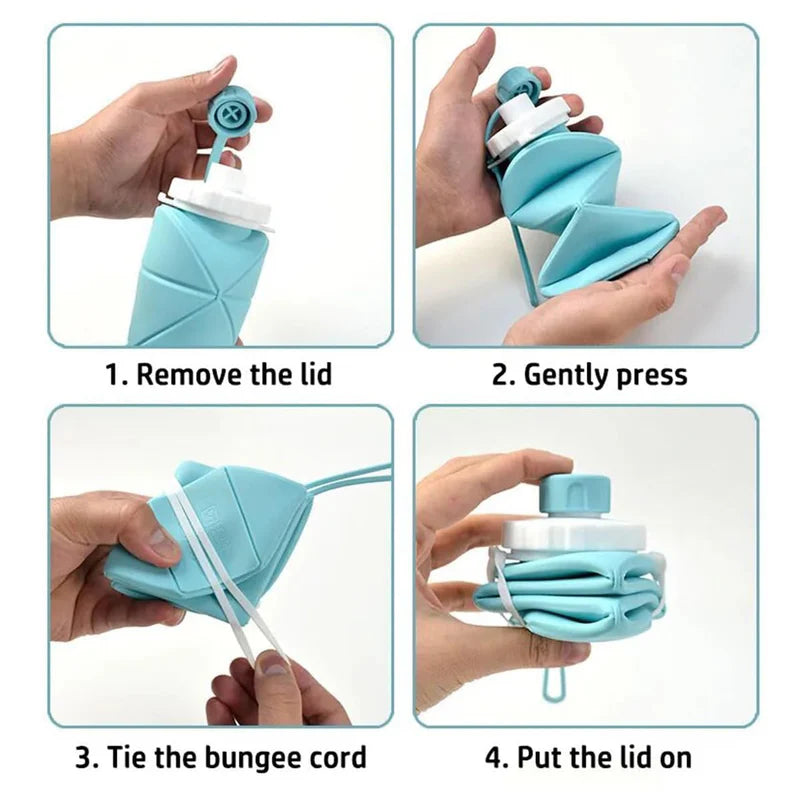 1. Remove the lid

2. Gently press

3. Tie the bungee cord

4. Put the lid on