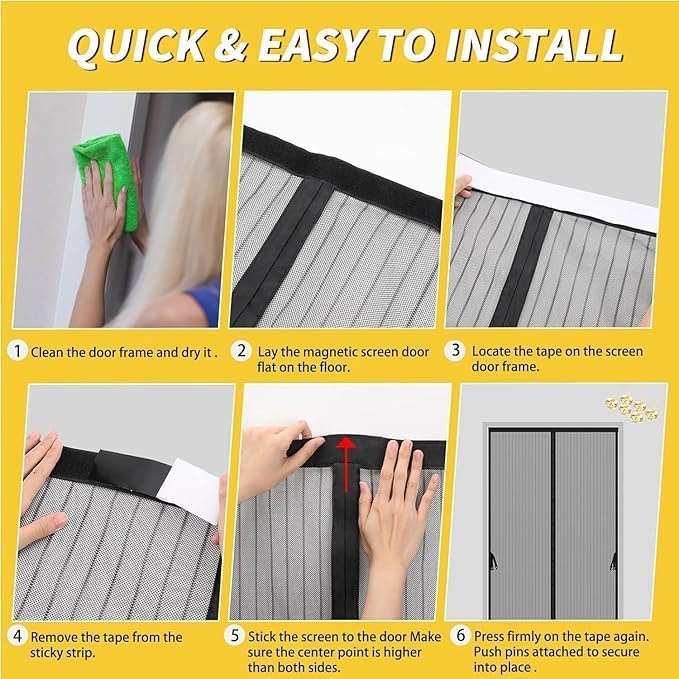 QUICK & EASY TO INSTALL

1 Clean the door frame and dry it .

2 Lay the magnetic screen door flat on the floor.

3 Locate the tape on the screen door frame.

4 Remove the tape from the sticky strip.

5 Stick the screen to the door Make sure the center point is higher than both sides.

6 Press firmly on the tape again. Push pins attached to secure into place .